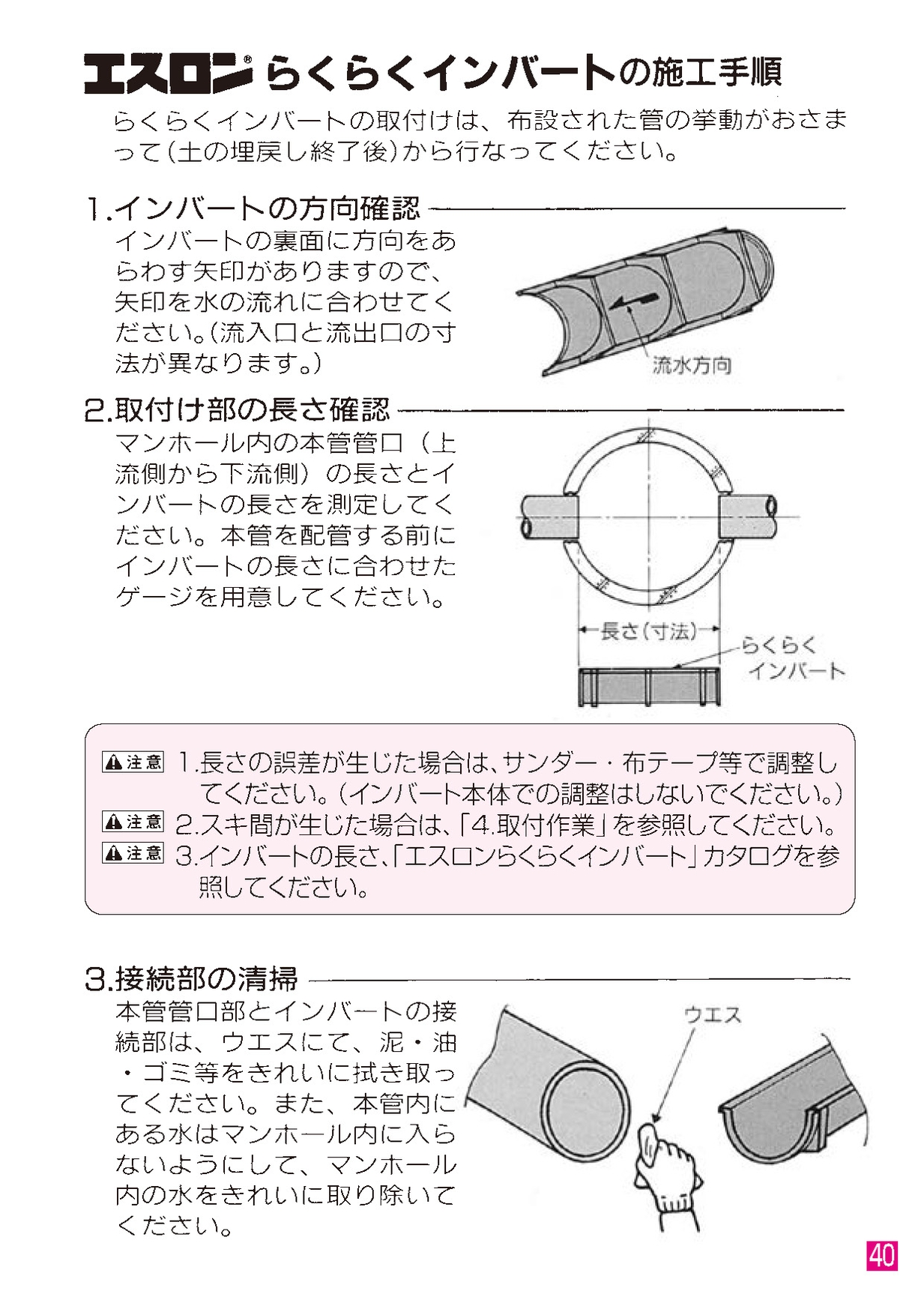 エスロン® らくらくインバートの施工手順

らくらくインバートの取付けは、布設された管の挙動がおさまって(土の埋戻し終了後)から行なってください。

1.インバートの方向確認

インバートの裏面に方向をあらわす矢印がありますので、矢印を水の流れに合わせてください。(流入口と流出口の寸法が異なります。)

流水方向

2.取付け部の長さ確認

マンホール内の本管管口（上流側から下流側）の長さとインバートの長さを測定してください。本管を配管する前にインバートの長さに合わせたゲージを用意してください。

長さ(寸法)

らくらくインバート

⚠注意 1.長さの誤差が生じた場合は、サンダー・布テープ等で調整してください。(インバート本体での調整はしないでください。)

⚠注意 2.スキ間が生じた場合は、「4.取付作業」を参照してください。

⚠注意 3.インバートの長さ、「エスロンらくらくインバート」カタログを参照してください。

3.接続部の清掃

本管管口部とインバートの接続部は、ウエスにて、泥・油・ゴミ等をきれいに拭き取ってください。また、本管内にある水はマンホール内に入らないようにして、マンホール内の水をきれいに取り除いてください。

ウエス

40