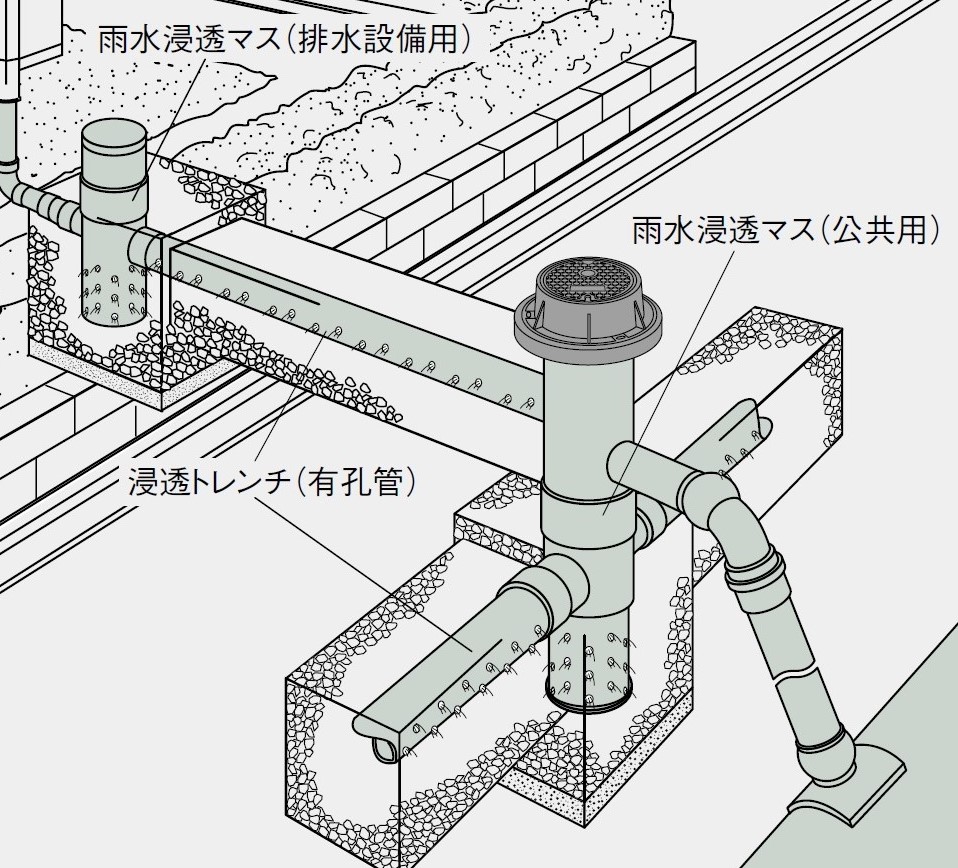 雨水浸透マス（排水設備用）

雨水浸透マス（公共用）

浸透トレンチ（有孔管）